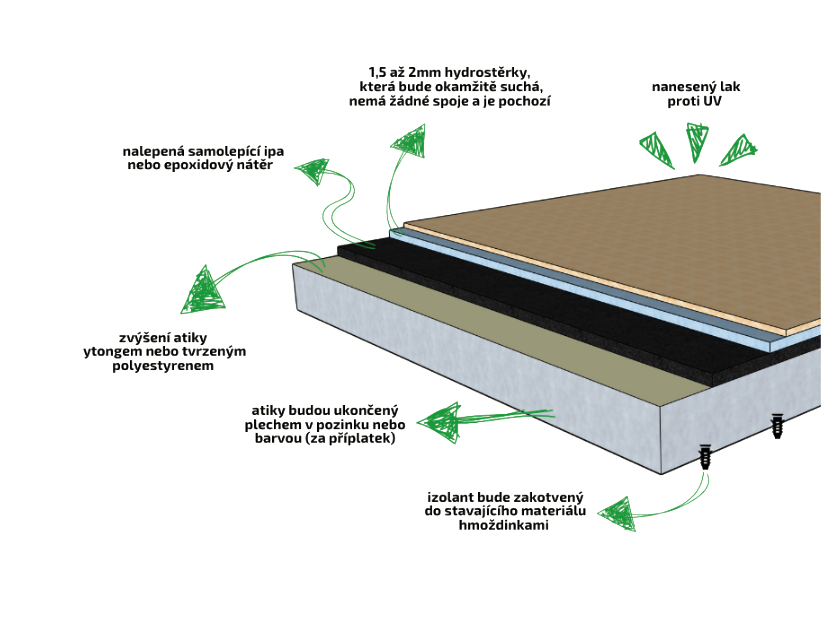 1,5 až 2mm hydrostěrky, která bude okamžitě suchá, nemá žádné spoje a je pochozí

nanesený lak proti UV

nalepená samolepící ipa nebo epoxidový nátěr

zvýšení atiky ytongem nebo tvrzeným polyestyrenem

atiky budou ukončený plechem v pozinku nebo barvou (za příplatek)

izolant bude zakotvený do stavajícího materiálu hmoždinkami